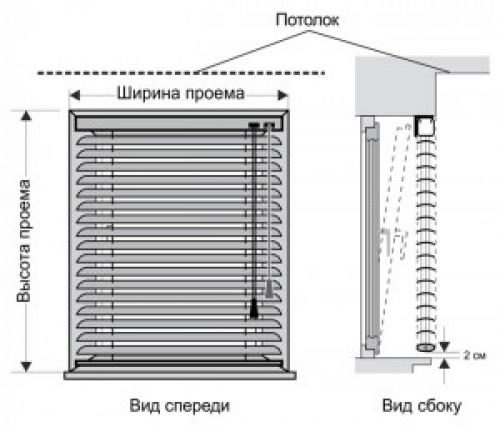 Потолок

Ширина проема

Высота проема

2 см

Вид спереди

Вид сбоку