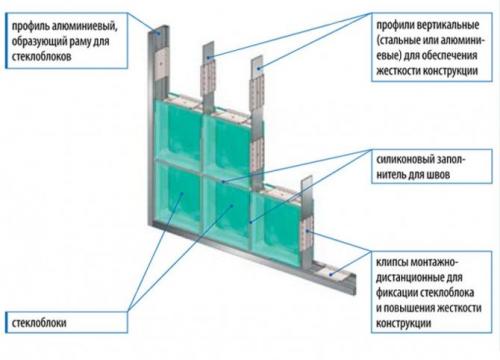 профиль алюминиевый, образующий раму для стеклоблоков

профили вертикальные (стальные или алюминиевые) для обеспечения жесткости конструкции

силиконовый заполнитель для швов

клипсы монтажно-дистанционные для фиксации стеклоблока и повышения жесткости конструкции

стеклоблоки