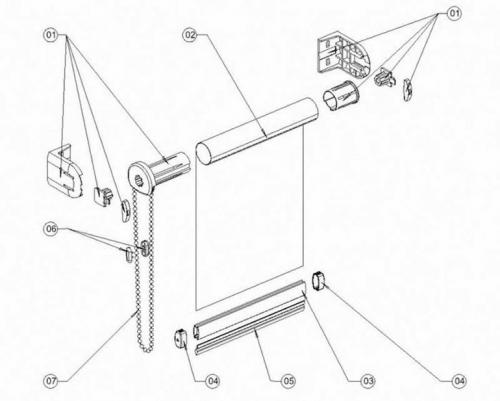 01
02
01
06
07
04
05
03
04