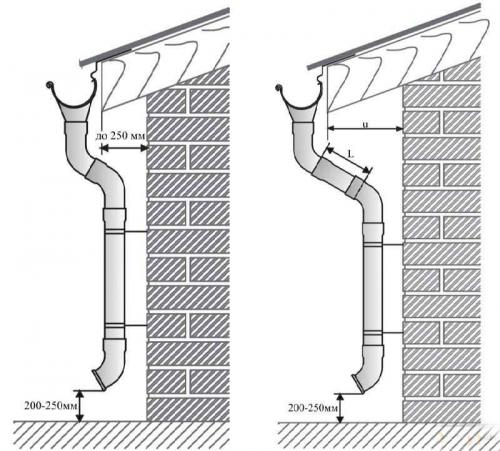 до 250 мм

200-250мм

u

L

200-250мм