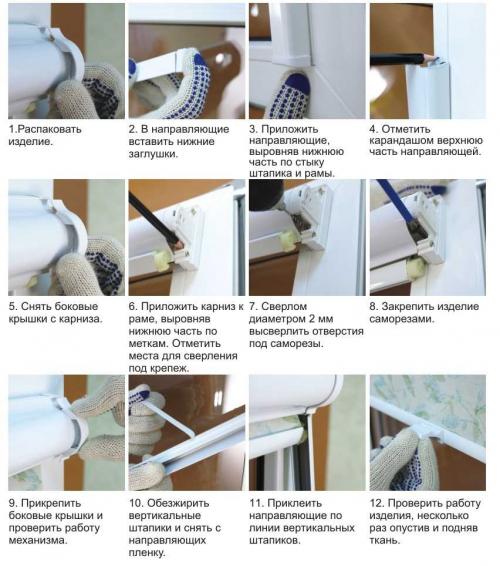 1.Распаковать изделие.

2. В направляющие вставить нижние заглушки.

3. Приложить направляющие, выровняв нижнюю часть по стыку штапика и рамы.

4. Отметить карандашом верхнюю часть направляющей.

5. Снять боковые крышки с карниза.

6. Приложить карниз к раме, выровняв нижнюю часть по меткам. Отметить места для сверления под крепеж.

7. Сверлом диаметром 2 мм высверлить отверстия под саморезы.

8. Закрепить изделие саморезами.

9. Прикрепить боковые крышки и проверить работу механизма.

10. Обезжирить вертикальные штапики и снять с направляющих пленку.

11. Приклеить направляющие по линии вертикальных штапиков.

12. Проверить работу изделия, несколько раз опустив и подняв ткань.